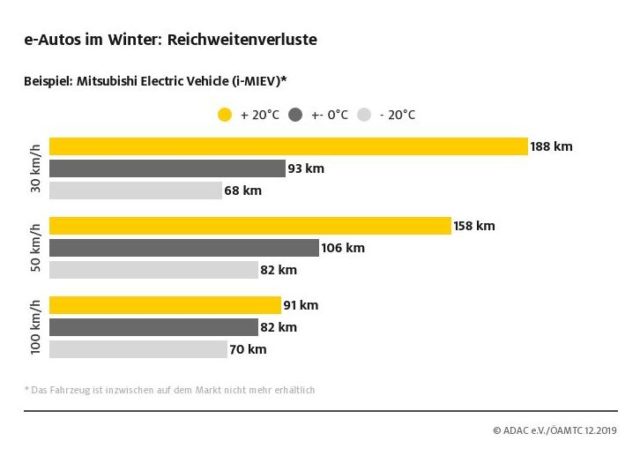 e-Autos im Winter: Reichweitenverluste

Beispiel: Mitsubishi Electric Vehicle (i-MIEV)*

+ 20°C +- 0°C - 20°C

30 km/h
188 km
93 km
68 km

50 km/h
158 km
106 km
82 km

100 km/h
91 km
82 km
70 km

* Das Fahrzeug ist inzwischen auf dem Markt nicht mehr erhältlich

© ADAC e.V./ÖAMTC 12.2019