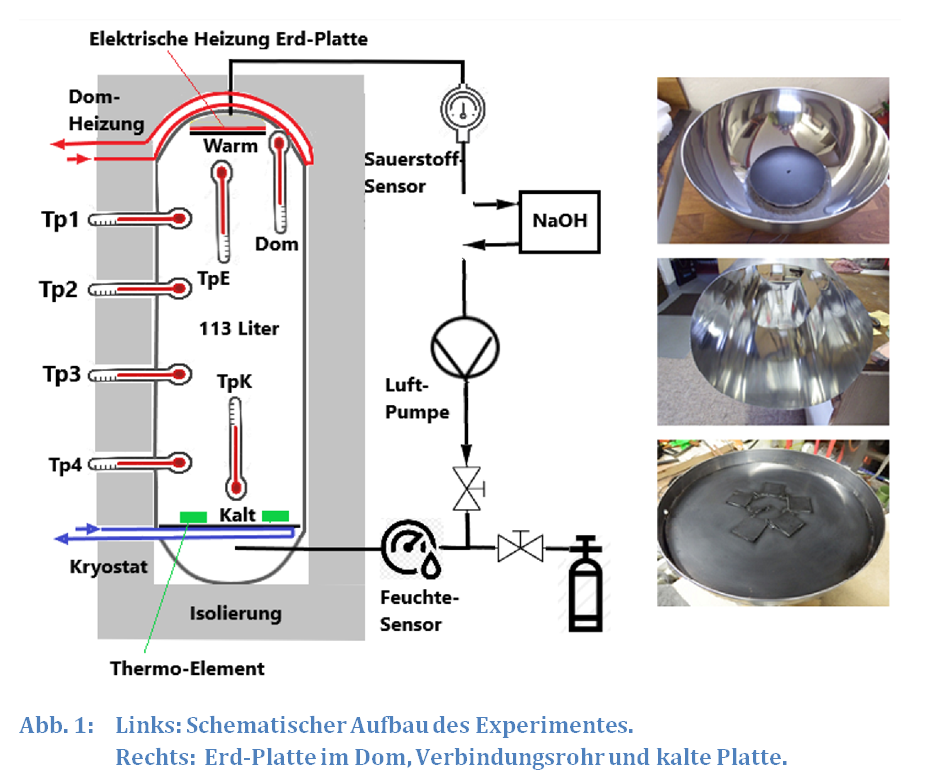 Elektrische Heizung Erd-Platte

Dom-Heizung

Warm

Sauerstoff-Sensor

NaOH

Tp1

Dom

Tp2

TpE

113 Liter

Tp3

TpK

Luft-Pumpe

Tp4

Kalt

Kryostat

Feuchte-Sensor

Isolierung

Thermo-Element

Abb. 1: Links: Schematischer Aufbau des Experimentes.
Rechts: Erd-Platte im Dom, Verbindungsrohr und kalte Platte.