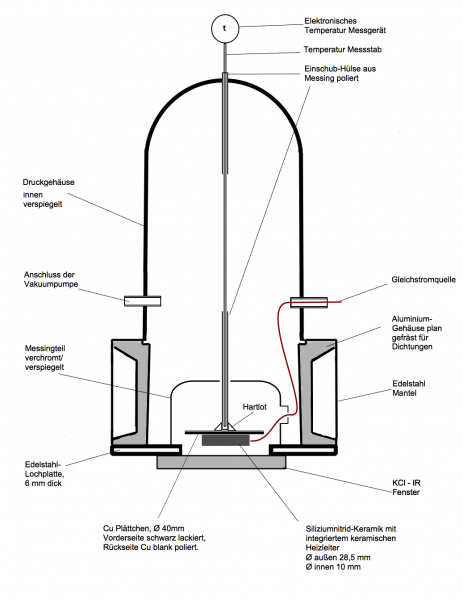 t

Elektronisches Temperatur Messgerät

Temperatur Messstab

Einschub-Hülse aus Messing poliert

Druckgehäuse innen verspiegelt

Anschluss der Vakuumpumpe

Gleichstromquelle

Aluminium-Gehäuse plan gefräst für Dichtungen

Messingteil verchromt/ verspiegelt

Edelstahl Mantel

Hartlot

Edelstahl-Lochplatte, 6 mm dick

KCl - IR Fenster

Cu Plättchen, Ø 40mm Vorderseite schwarz lackiert, Rückseite Cu blank poliert.

Siliziumnitrid-Keramik mit integriertem keramischen Heizleiter
Ø außen 28,5 mm
Ø innen 10 mm