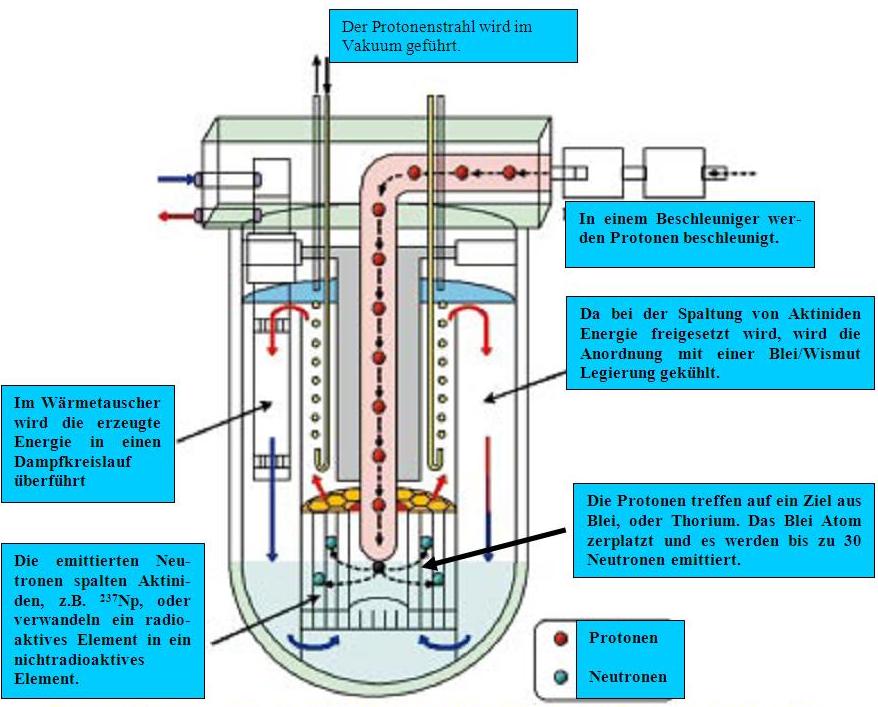 Der Protonenstrahl wird im Vakuum geführt.

In einem Beschleuniger werden Protonen beschleunigt.

Da bei der Spaltung von Aktiniden Energie freigesetzt wird, wird die Anordnung mit einer Blei/Wismut Legierung gekühlt.

Im Wärmetauscher wird die erzeugte Energie in einen Dampfkreislauf überführt

Die Protonen treffen auf ein Ziel aus Blei, oder Thorium. Das Blei Atom zerplatzt und es werden bis zu 30 Neutronen emittiert.

Die emittierten Neutronen spalten Aktiniden, z.B. $^{237}$Np, oder verwandeln ein radioaktives Element in ein nichtradioaktives Element.

Protonen

Neutronen