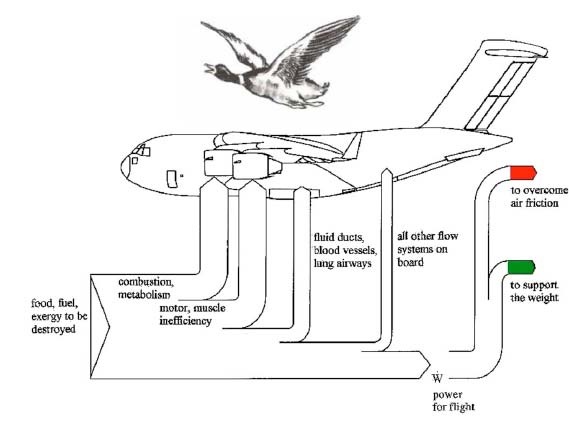 food, fuel, exergy to be destroyed

combustion, metabolism

motor, muscle inefficiency

fluid ducts, blood vessels, lung airways

all other flow systems on board

to overcome air friction

to support the weight

$\dot{W}$
power for flight